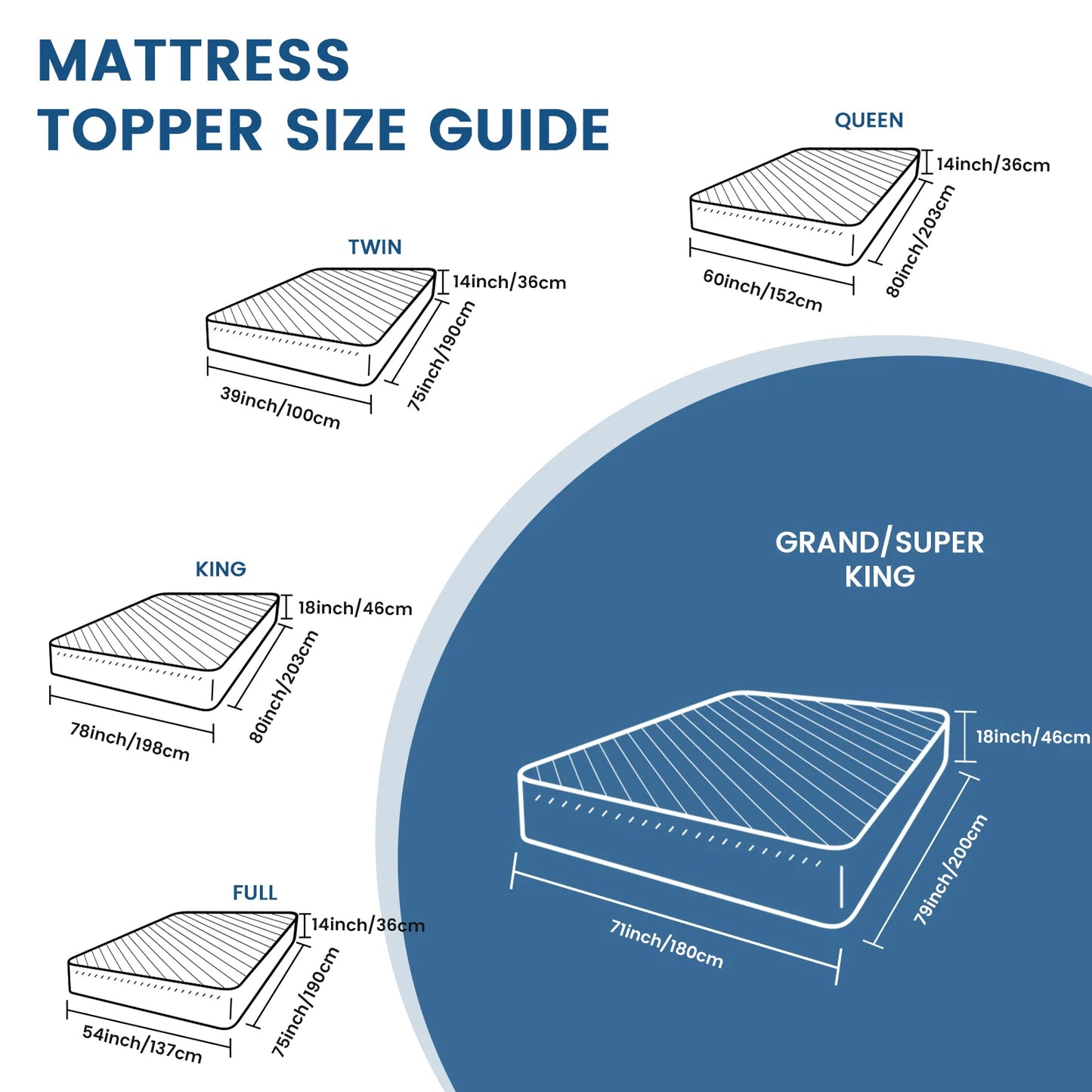 MATTRESS
TOPPER SIZE GUIDE

QUEEN
14inch/36cm
80inch/203cm
60inch/152cm

TWIN
14inch/36cm
75inch/190cm
39inch/100cm

KING
18inch/46cm
80inch/203cm
78inch/198cm

GRAND/SUPER
KING
18inch/46cm
79inch/200cm
71inch/180cm

FULL
14inch/36cm
75inch/190cm
54inch/137cm